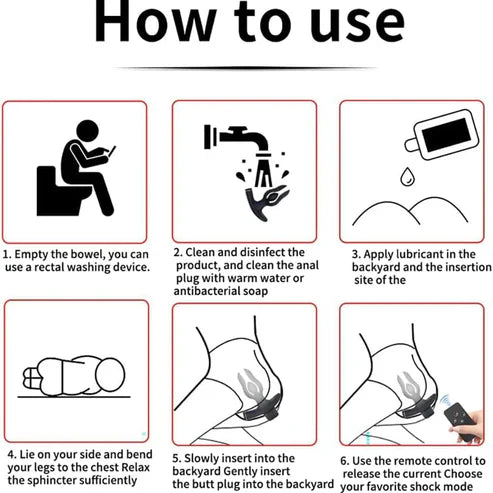 How to use

1. Empty the bowel, you can use a rectal washing device.

2. Clean and disinfect the product, and clean the anal plug with warm water or antibacterial soap

3. Apply lubricant in the backyard and the insertion site of the

4. Lie on your side and bend your legs to the chest Relax the sphincter sufficiently

5. Slowly insert into the backyard Gently insert the butt plug into the backyard

6. Use the remote control to release the current Choose your favorite shock mode