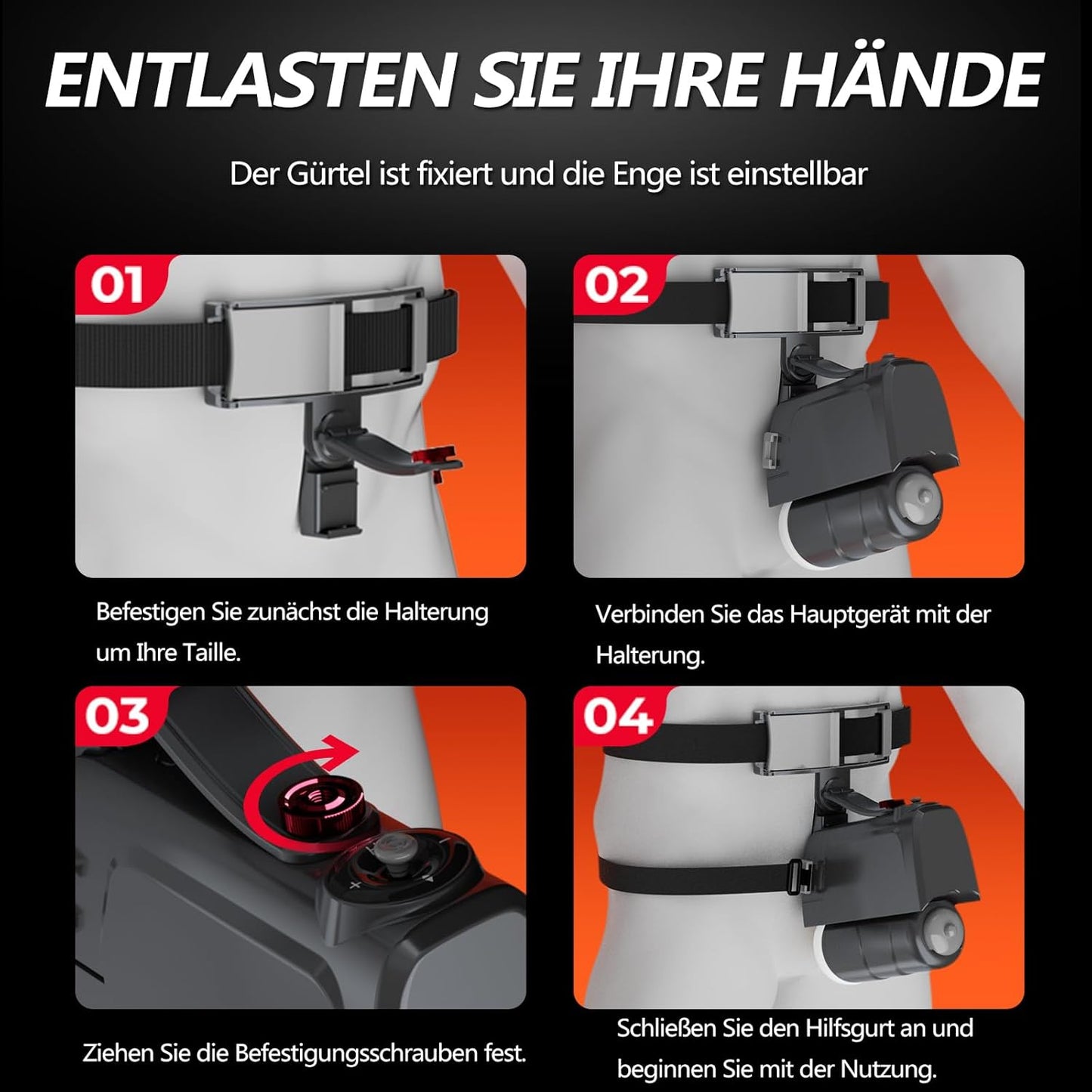 ENTLASTEN SIE IHRE HÄNDE

Der Gürtel ist fixiert und die Enge ist einstellbar

01

Befestigen Sie zunächst die Halterung um Ihre Taille.

02

Verbinden Sie das Hauptgerät mit der Halterung.

03

Ziehen Sie die Befestigungsschrauben fest.

04

Schließen Sie den Hilfsgurt an und beginnen Sie mit der Nutzung.