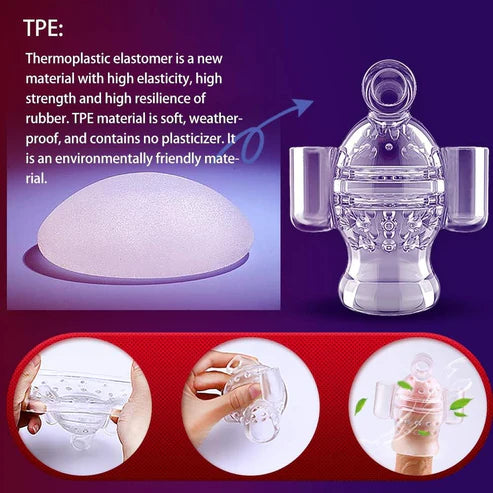 TPE:

Thermoplastic elastomer is a new material with high elasticity, high strength and high resilience of rubber. TPE material is soft, weatherproof, and contains no plasticizer. It is an environmentally friendly material.