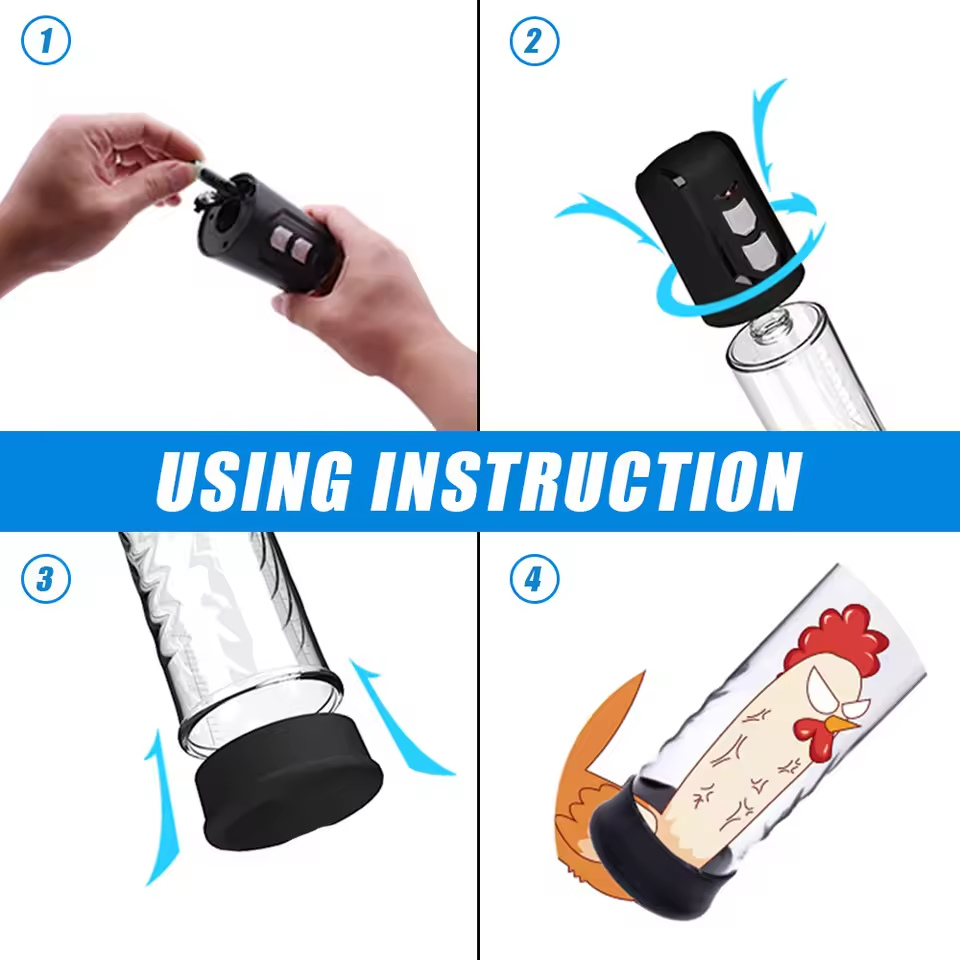 1

2

USING INSTRUCTION

3

4